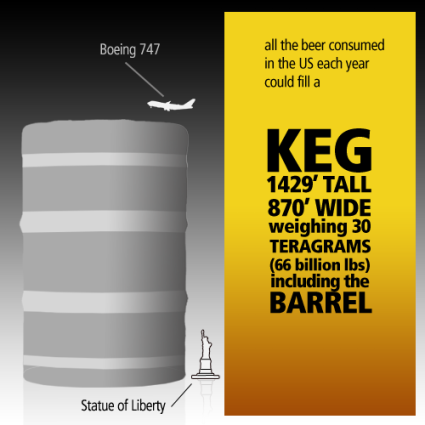 Boeing 747

Statue of Liberty

all the beer consumed in the US each year could fill a

KEG
1429' TALL
870' WIDE
weighing 30 TERAGRAMS (66 billion lbs) including the BARREL