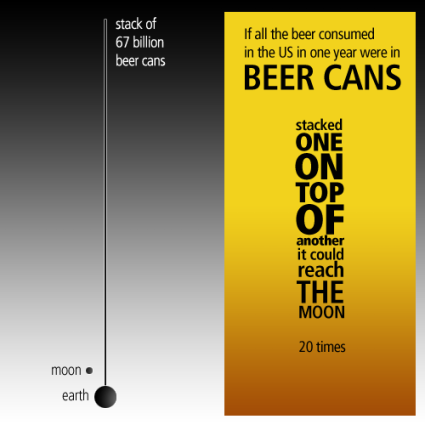 stack of 67 billion beer cans

moon

earth

If all the beer consumed in the US in one year were in

BEER CANS

stacked
ONE
ON
TOP
OF
another
it could
reach
THE
MOON

20 times